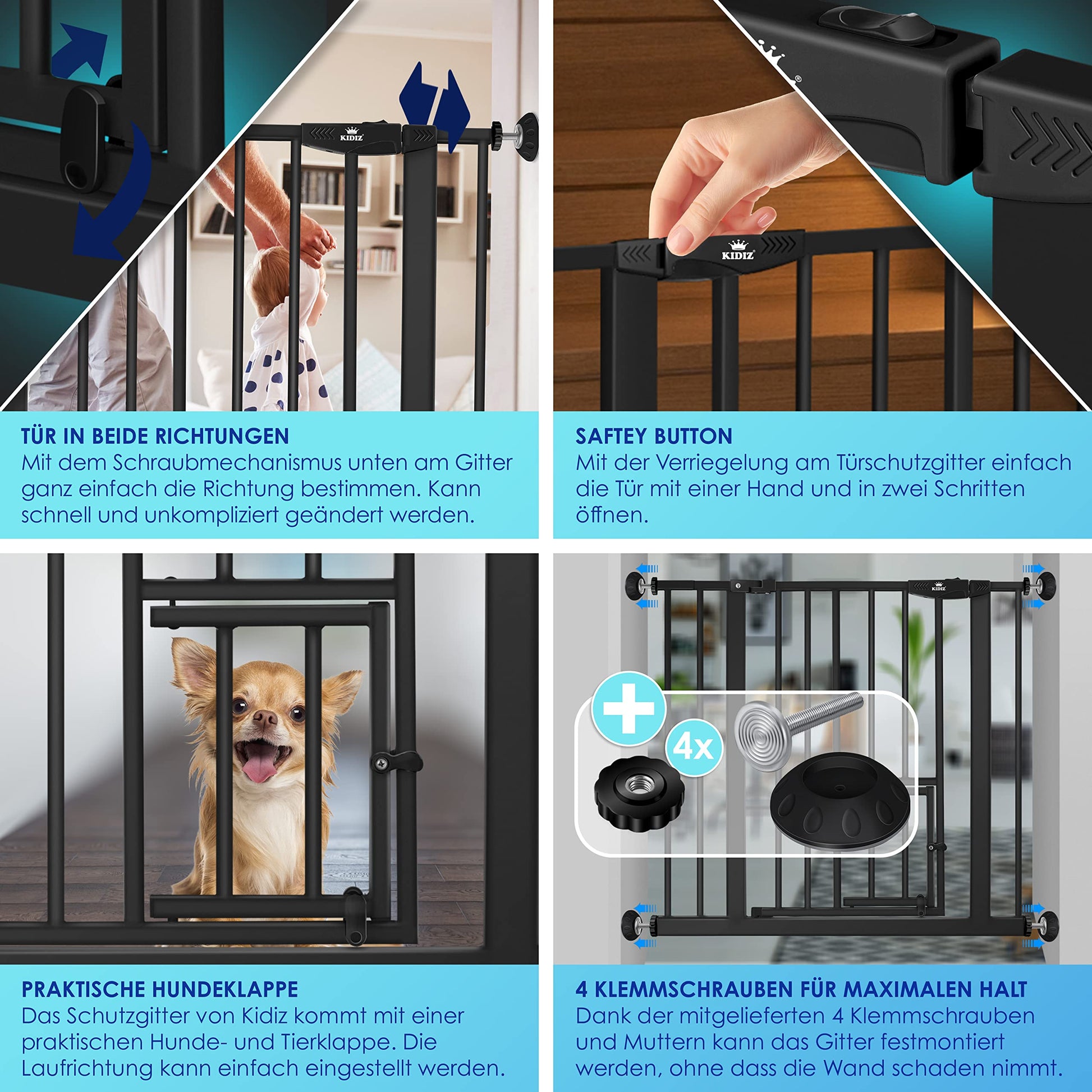 KIDIZ

TÜR IN BEIDE RICHTUNGEN
Mit dem Schraubmechanismus unten am Gitter ganz einfach die Richtung bestimmen. Kann schnell und unkompliziert geändert werden.

KIDIZ

SAFTEY BUTTON
Mit der Verriegelung am Türschutzgitter einfach die Tür mit einer Hand und in zwei Schritten öffnen.

PRAKTISCHE HUNDEKLAPPE
Das Schutzgitter von Kidiz kommt mit einer praktischen Hunde- und Tierklappe. Die Laufrichtung kann einfach eingestellt werden.

KIDIZ

4x

4 KLEMMSCHRAUBEN FÜR MAXIMALEN HALT
Dank der mitgelieferten 4 Klemmschrauben und Muttern kann das Gitter festmontiert werden, ohne dass die Wand schaden nimmt.