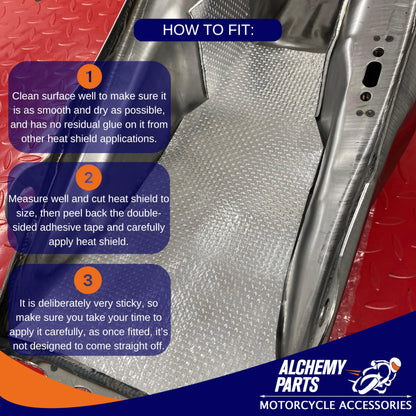 HOW TO FIT:

1
Clean surface well to make sure it is as smooth and dry as possible, and has no residual glue on it from other heat shield applications.

2
Measure well and cut heat shield to size, then peel back the double-sided adhesive tape and carefully apply heat shield.

3
It is deliberately very sticky, so make sure you take your time to apply it carefully, as once fitted, it's not designed to come straight off.

ALCHEMY PARTS
MOTORCYCLE ACCESSORIES