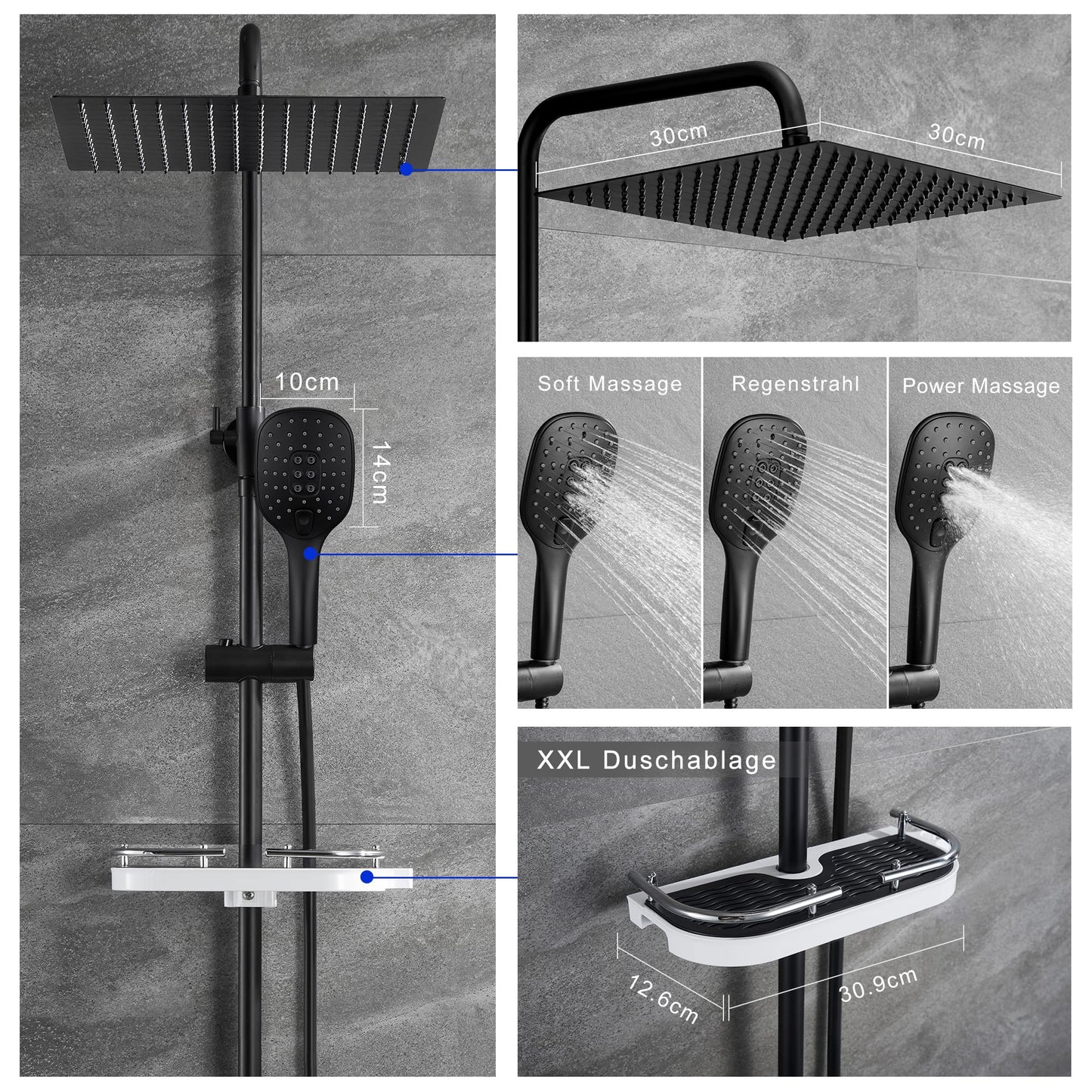 10cm

14cm

30cm

30cm

Soft Massage

Regenstrahl

Power Massage

XXL Duschablage

12.6cm

30.9cm