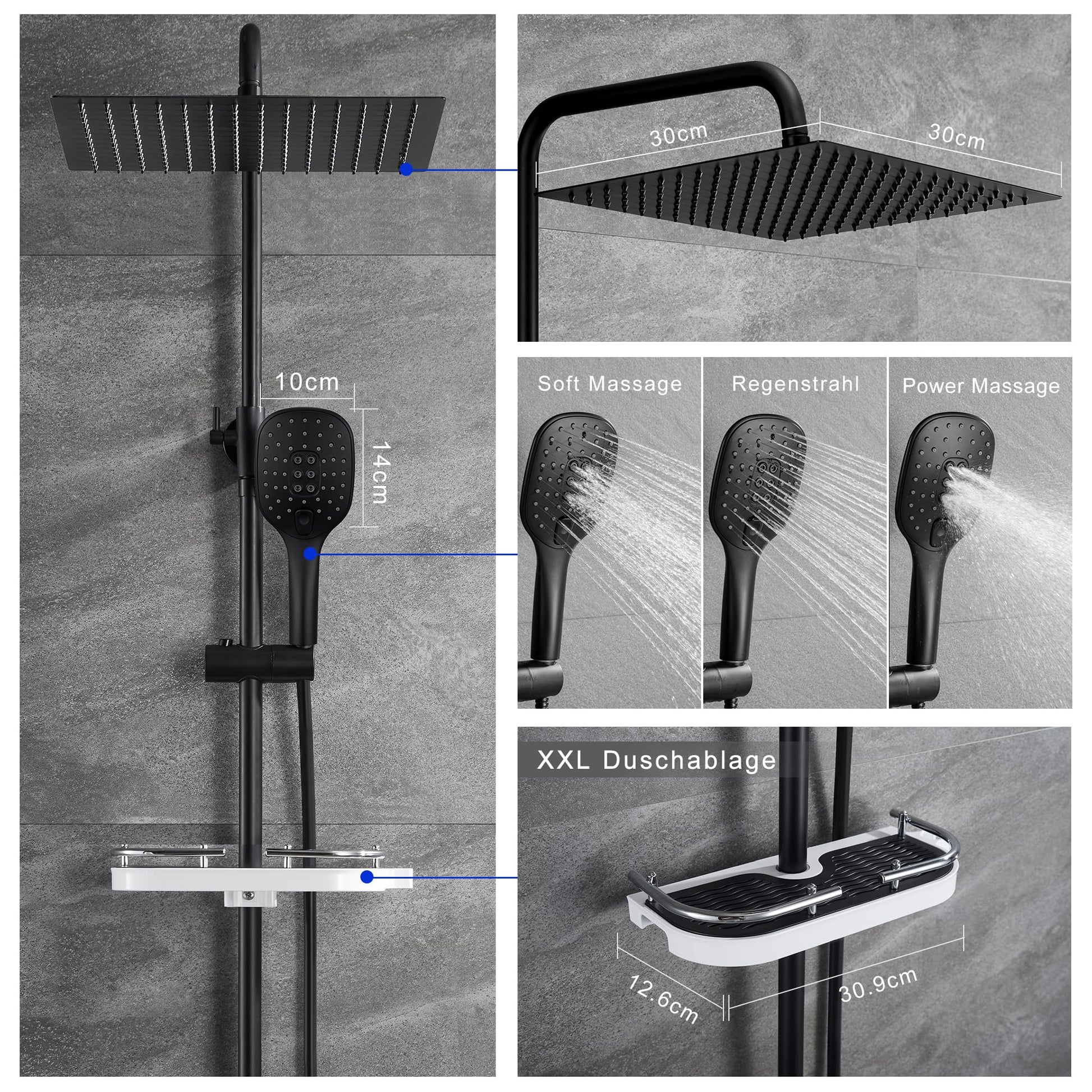 10cm

14cm

30cm

30cm

Soft Massage

Regenstrahl

Power Massage

XXL Duschablage

12.6cm

30.9cm